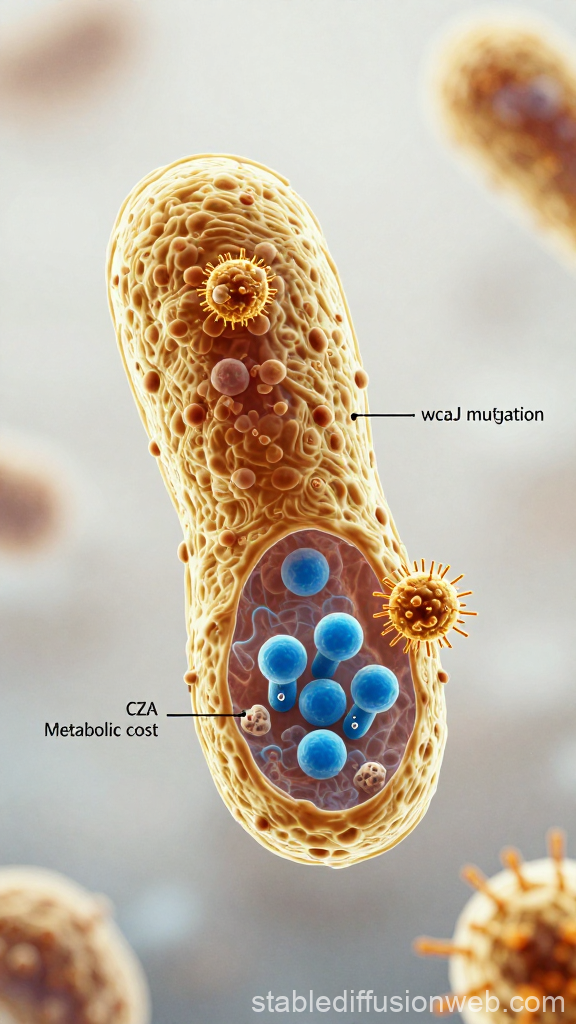 wcaJ mutgation

CZA
Metabolic cost

stablediffusionweb.com